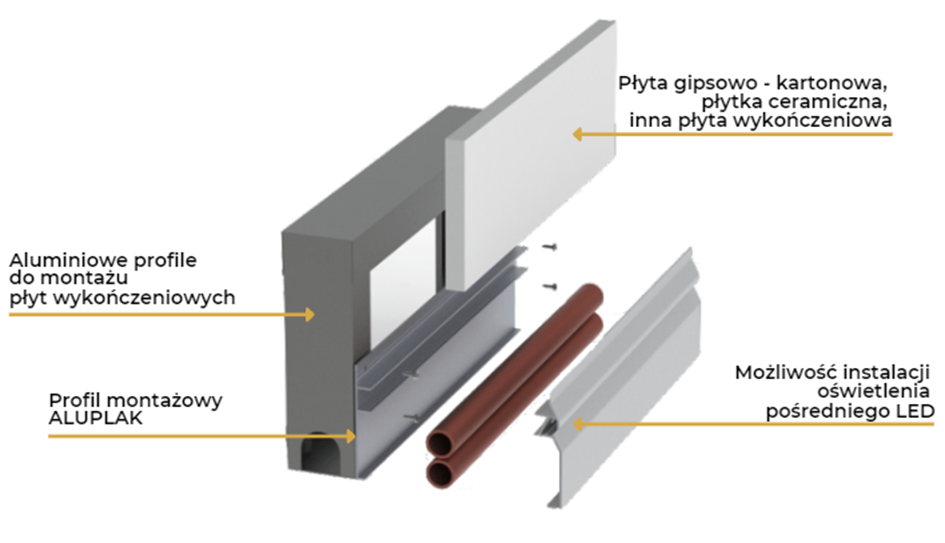 Płyta gipsowo - kartonowa, płytka ceramiczna, inna płyta wykończeniowa

Aluminiowe profile do montażu płyt wykończeniowych

Profil montażowy ALUPLAK

Możliwość instalacji oświetlenia pośredniego LED